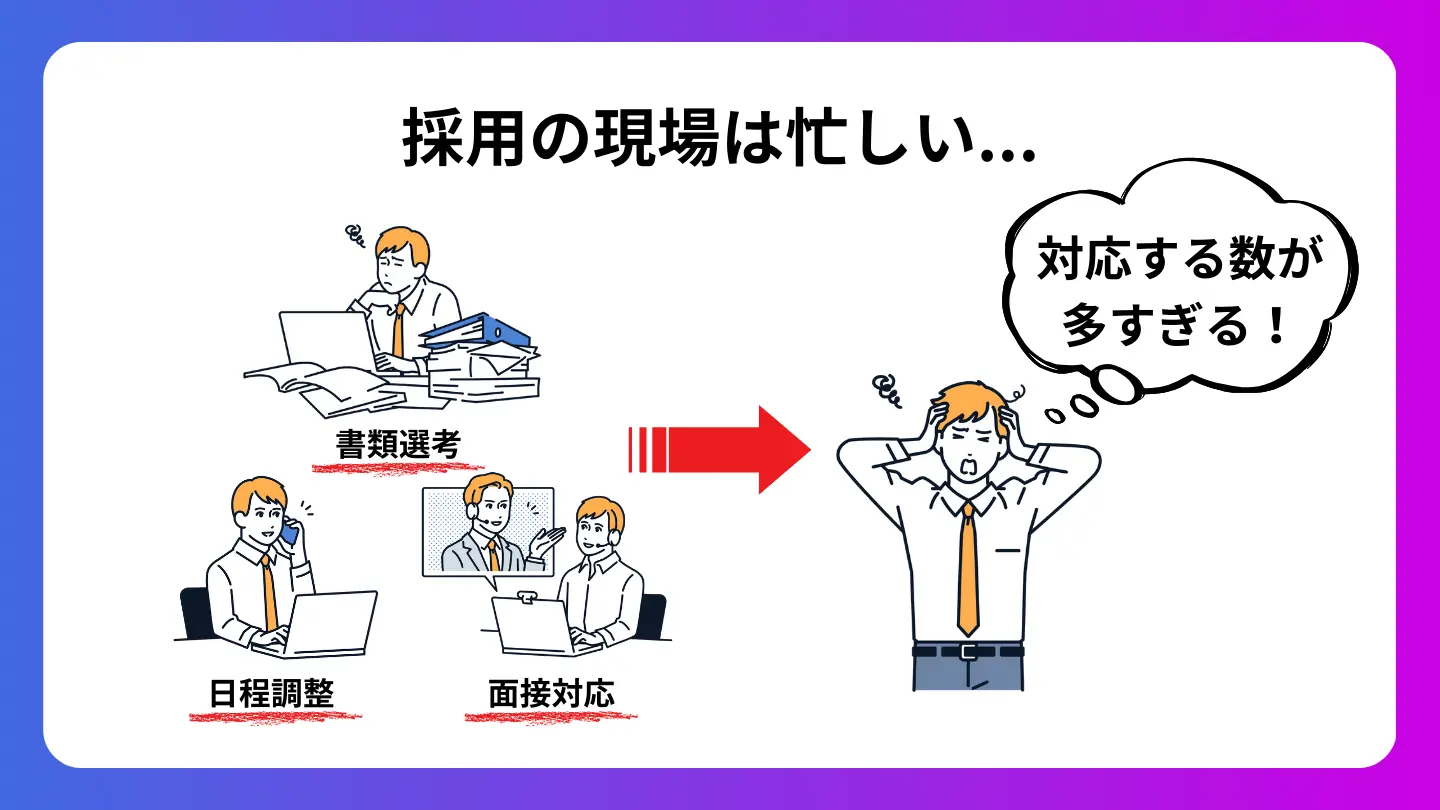 採用の現場は忙しい…

書類選考

日程調整

面接対応

対応する数が多すぎる！